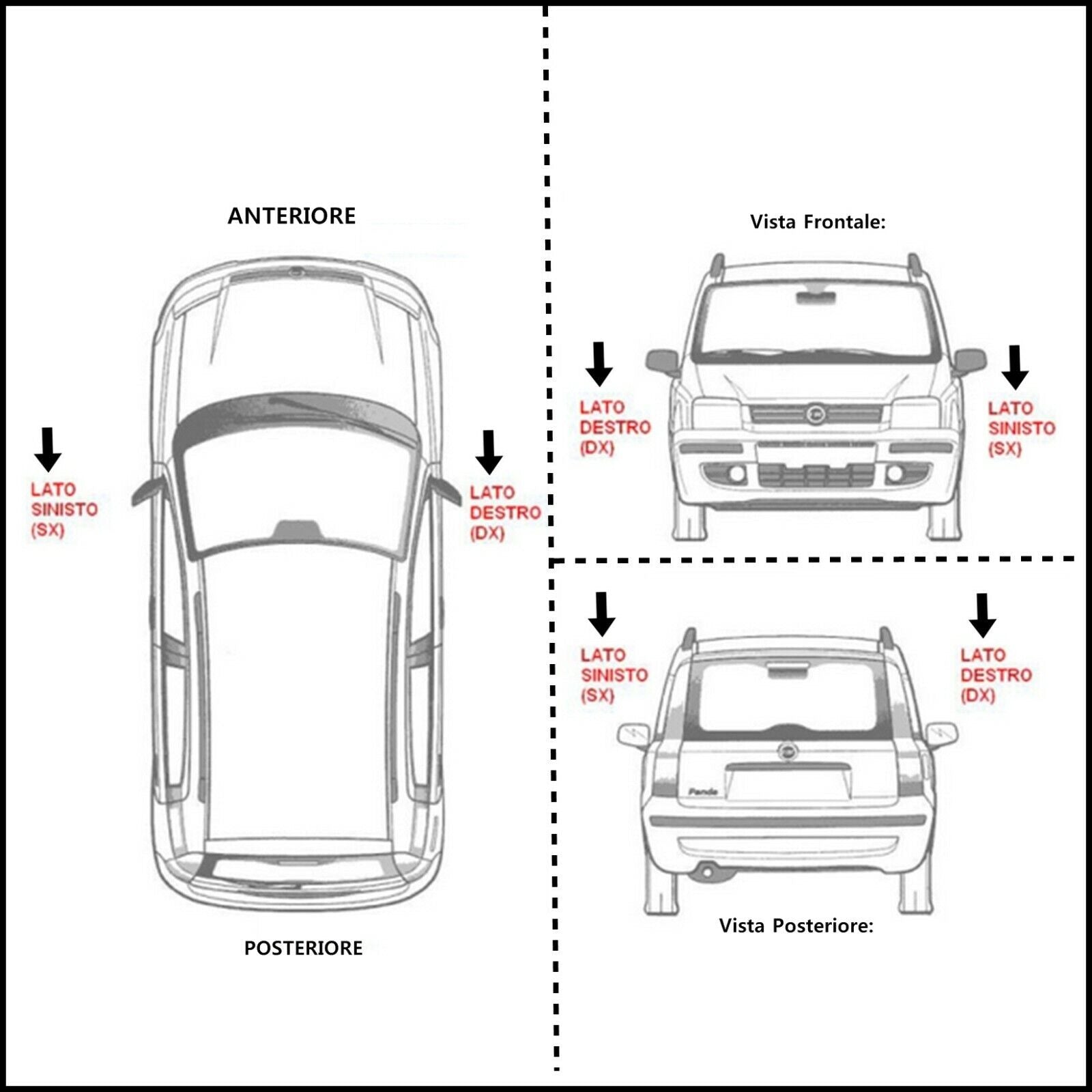 ANTERIORE

LATO SINISTO (SX)

LATO DESTRO (DX)

POSTERIORE

Vista Frontale:

LATO DESTRO (DX)

LATO SINISTO (SX)

LATO SINISTO (SX)

LATO DESTRO (DX)

Panda

Vista Posteriore: