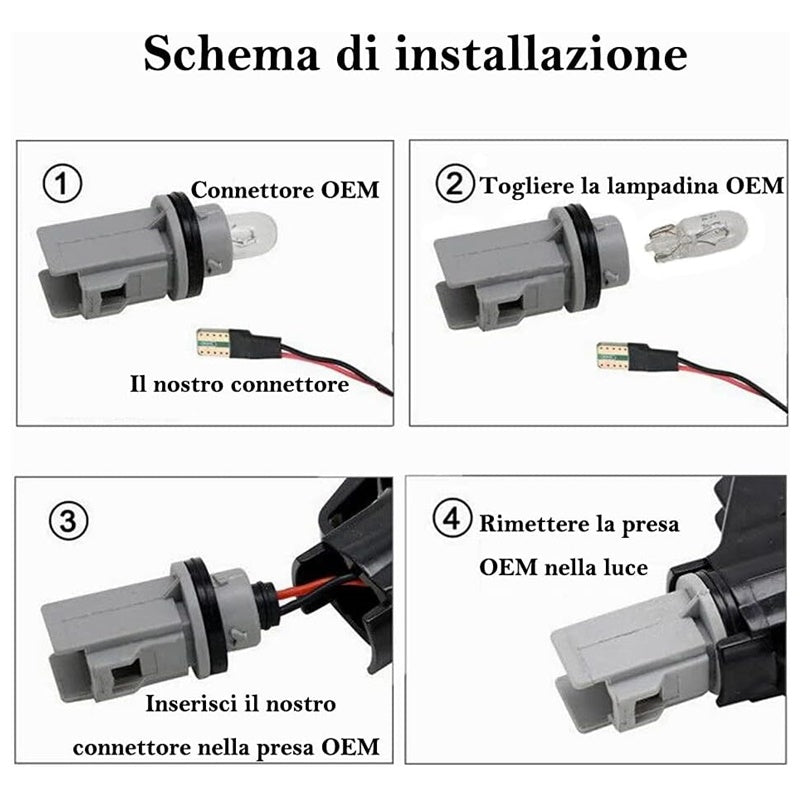 Schema di installazione

1 Connettore OEM

Il nostro connettore

2 Togliere la lampadina OEM

3

Inserisci il nostro connettore nella presa OEM

4 Rimettere la presa OEM nella luce