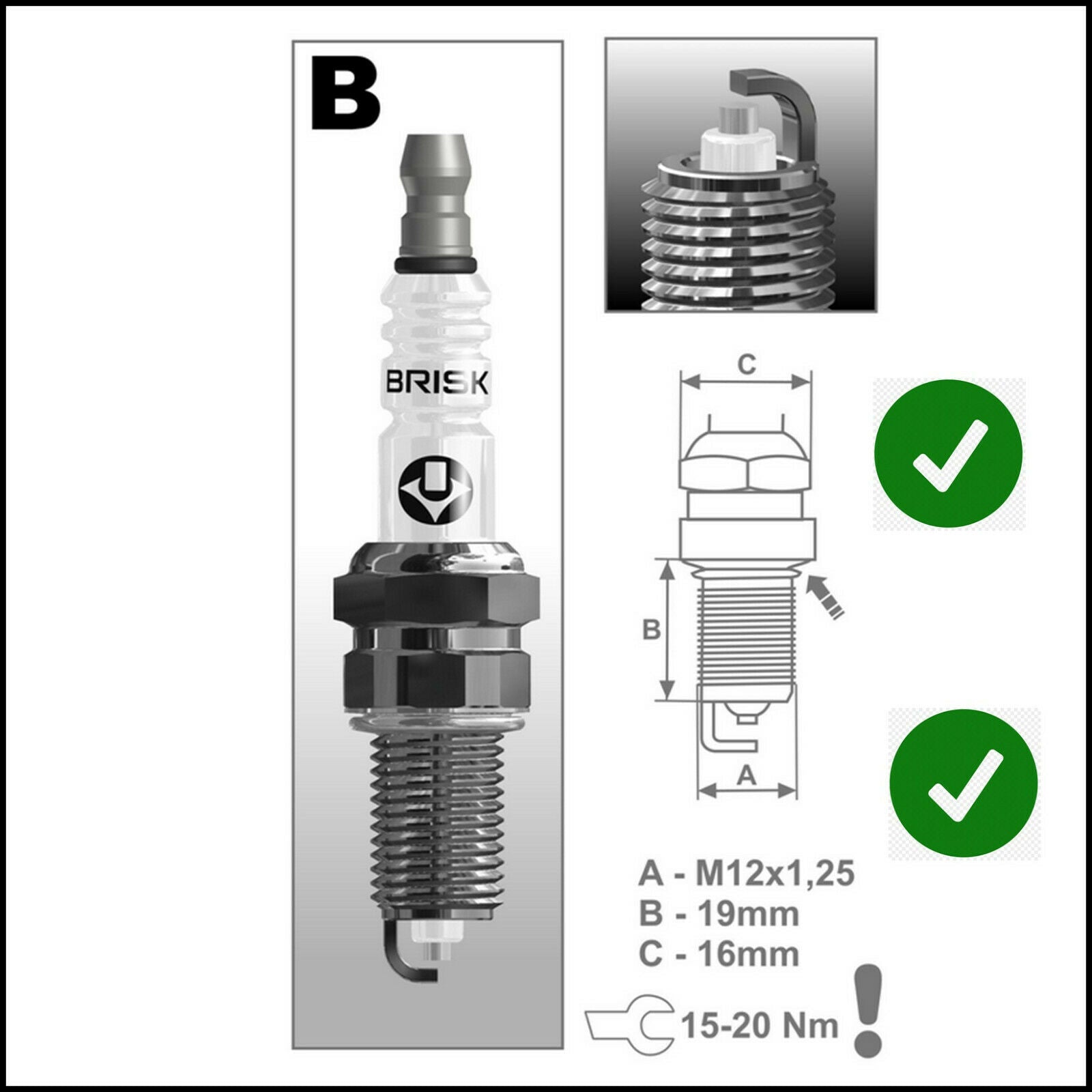 B

BRISK

C

B

A

A - M12x1,25
B - 19mm
C - 16mm

15-20 Nm !