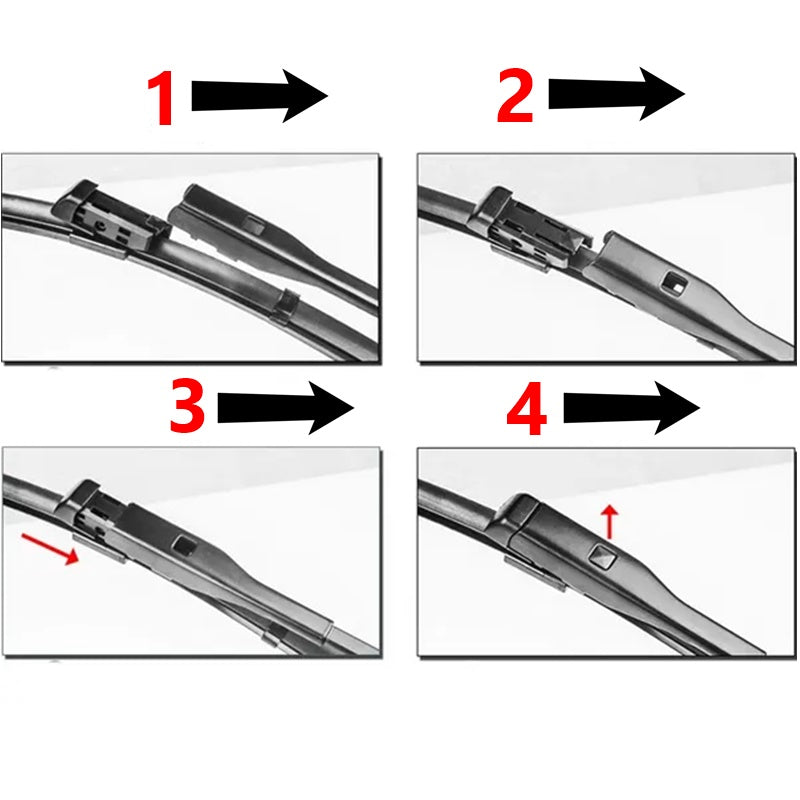 1

2

3

4